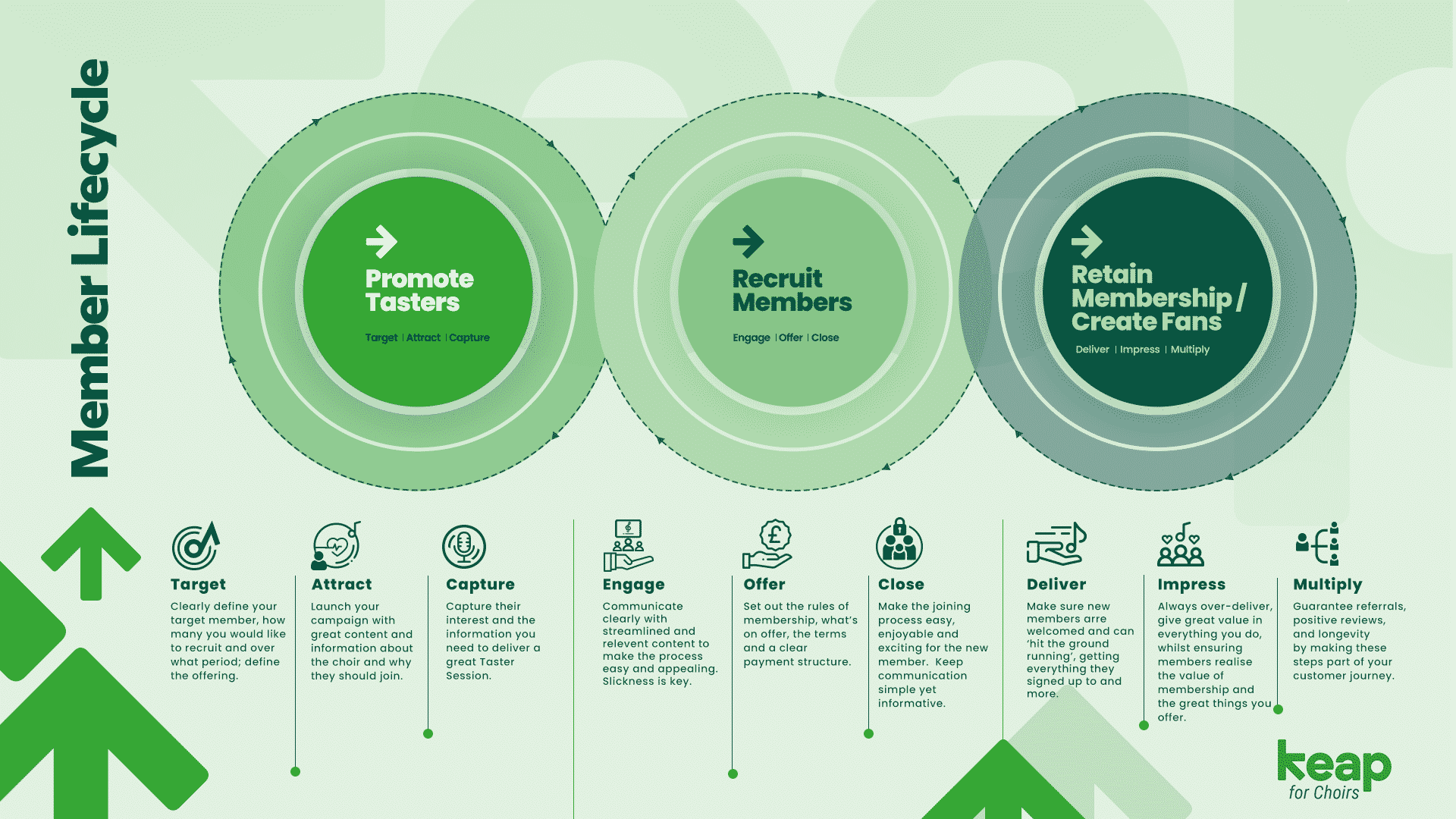 Member Lifecycle

Promote Tasters
Target | Attract | Capture

Recruit Members
Engage | Offer | Close

Retain Membership / Create Fans
Deliver | Impress | Multiply

Target
Clearly define your target member, how many you would like to recruit and over what period; define the offering.

Attract
Launch your campaign with great content and information about the choir and why they should join.

Capture
Capture their interest and the information you need to deliver a great Taster Session.

Engage
Communicate clearly with streamlined and relevent content to make the process easy and appealing. Slickness is key.

Offer
Set out the rules of membership, what's on offer, the terms and a clear payment structure.

Close
Make the joining process easy, enjoyable and exciting for the new member. Keep communication simple yet informative.

Deliver
Make sure new members arre welcomed and can 'hit the ground running', getting everything they signed up to and more.

Impress
Always over-deliver, give great value in everything you do, whilst ensuring members realise the value of membership and the great things you offer.

Multiply
Guarantee referrals, positive reviews, and longevity by making these steps part of your customer journey.

keap
for Choirs